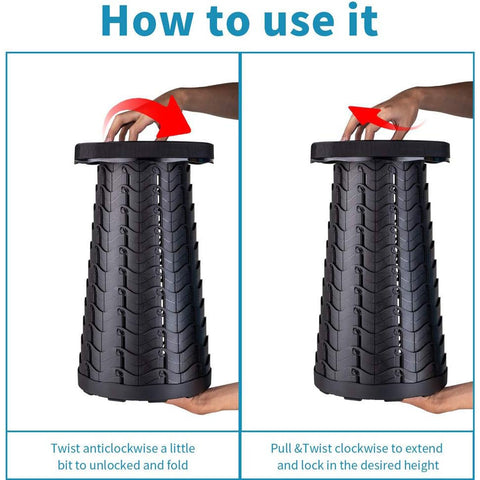 How to use it

Twist anticlockwise a little bit to unlocked and fold

Pull &Twist clockwise to extend and lock in the desired height